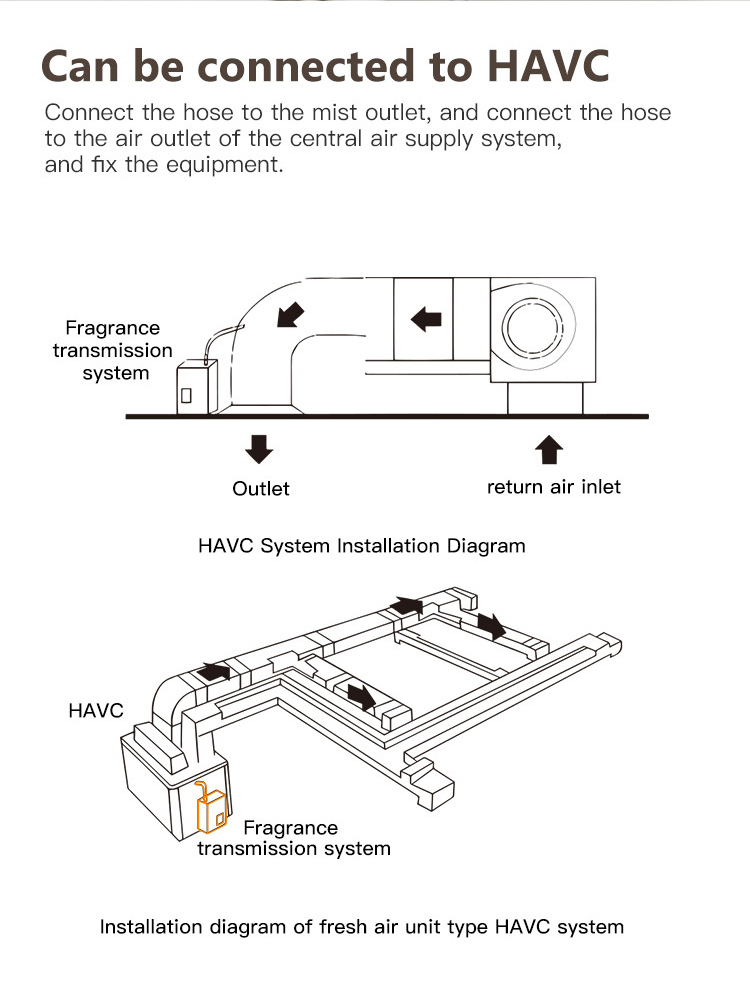 Can be connected to HAVC

Connect the hose to the mist outlet, and connect the hose to the air outlet of the central air supply system, and fix the equipment.

Fragrance transmission system

Outlet

return air inlet

HAVC System Installation Diagram

HAVC

Fragrance transmission system

Installation diagram of fresh air unit type HAVC system